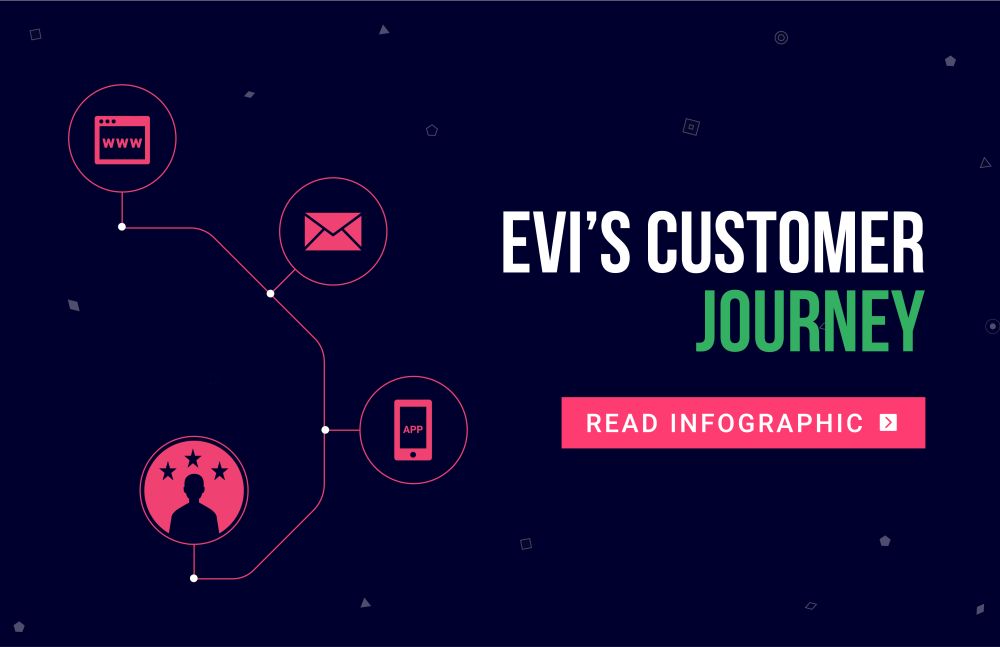 WWW

APP

EVI'S CUSTOMER
JOURNEY

READ INFOGRAPHIC